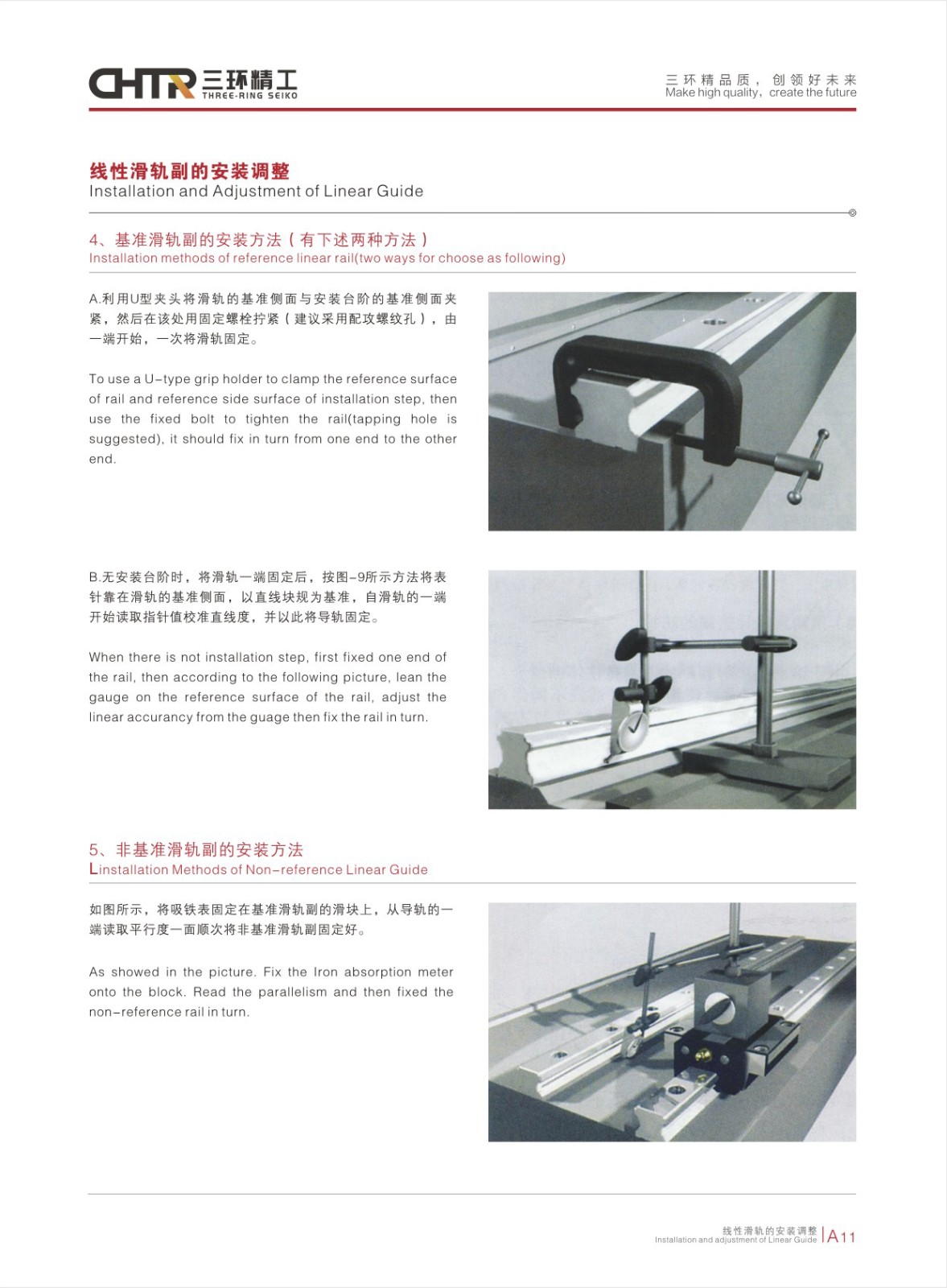 CHTR 三环精工
THREE-RING SEIKO

三环精品质，创领好未来
Make high quality, create the future

线性滑轨副的安装调整
Installation and Adjustment of Linear Guide

4、基准滑轨副的安装方法（有下述两种方法）
Installation methods of reference linear rail(two ways for choose as following)

A.利用U型夹头将滑轨的基准侧面与安装台阶的基准侧面夹紧，然后在该处用固定螺栓拧紧（建议采用配攻螺纹孔），由一端开始，一次将滑轨固定。

To use a U-type grip holder to clamp the reference surface of rail and reference side surface of installation step, then use the fixed bolt to tighten the rail(tapping hole is suggested), it should fix in turn from one end to the other end.

B.无安装台阶时，将滑轨一端固定后，按图-9所示方法将表针靠在滑轨的基准侧面，以直线块规为基准，自滑轨的一端开始读取指针值校准直线度，并以此将导轨固定。

When there is not installation step, first fixed one end of the rail, then according to the following picture, lean the gauge on the reference surface of the rail, adjust the linear accurancy from the guage then fix the rail in turn.

5、非基准滑轨副的安装方法
Linstallation Methods of Non-reference Linear Guide

如图所示，将吸铁表固定在基准滑轨副的滑块上，从导轨的一端读取平行度一面顺次将非基准滑轨副固定好。

As showed in the picture. Fix the Iron absorption meter onto the block. Read the parallelism and then fixed the non-reference rail in turn.

线性滑轨的安装调整
Installation and adjustment of Linear Guide | A11